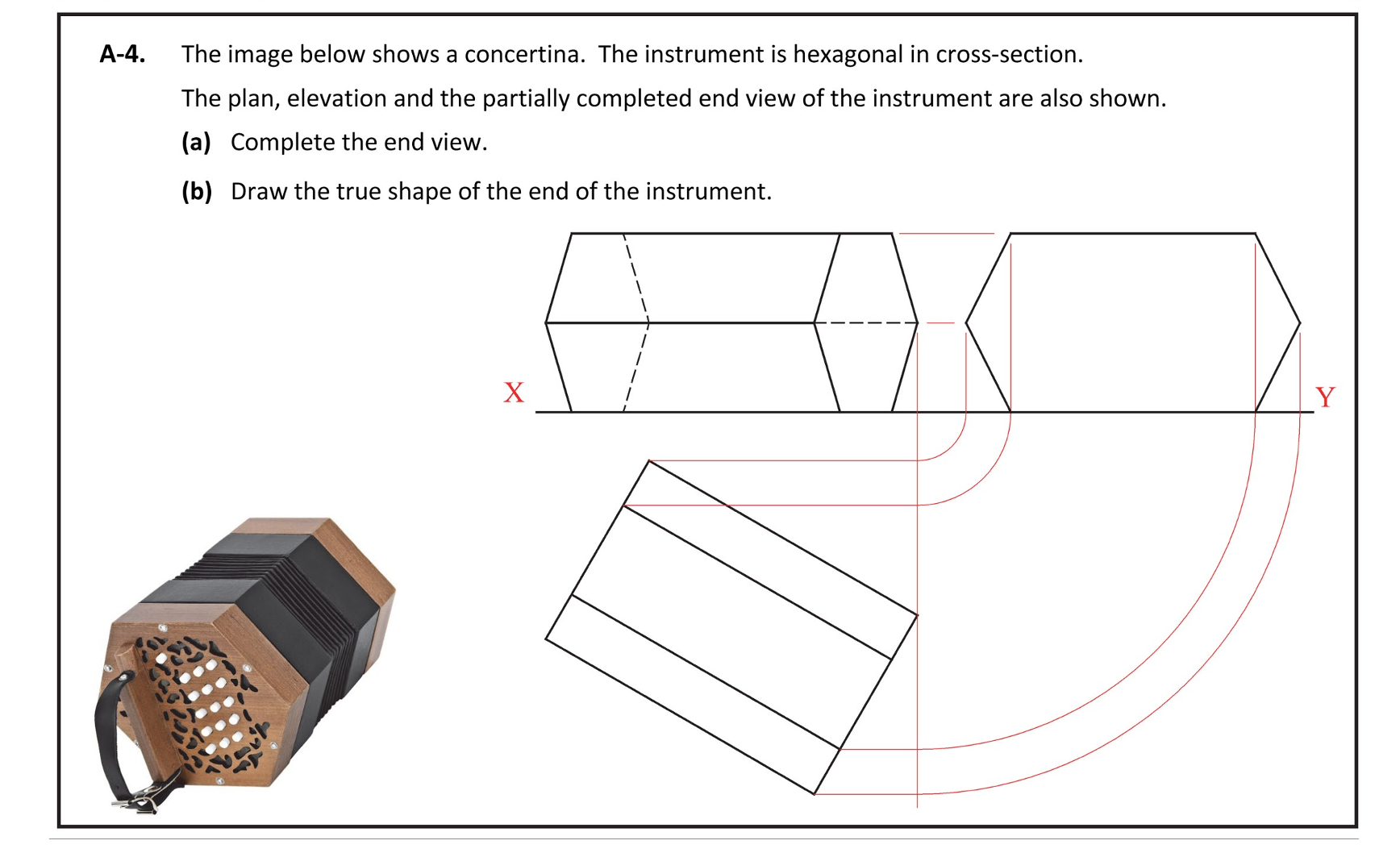 A-4. The image below shows a concertina. The instrument is hexagonal in cross-section.

The plan, elevation and the partially completed end view of the instrument are also shown.

(a) Complete the end view.

(b) Draw the true shape of the end of the instrument.

X

Y