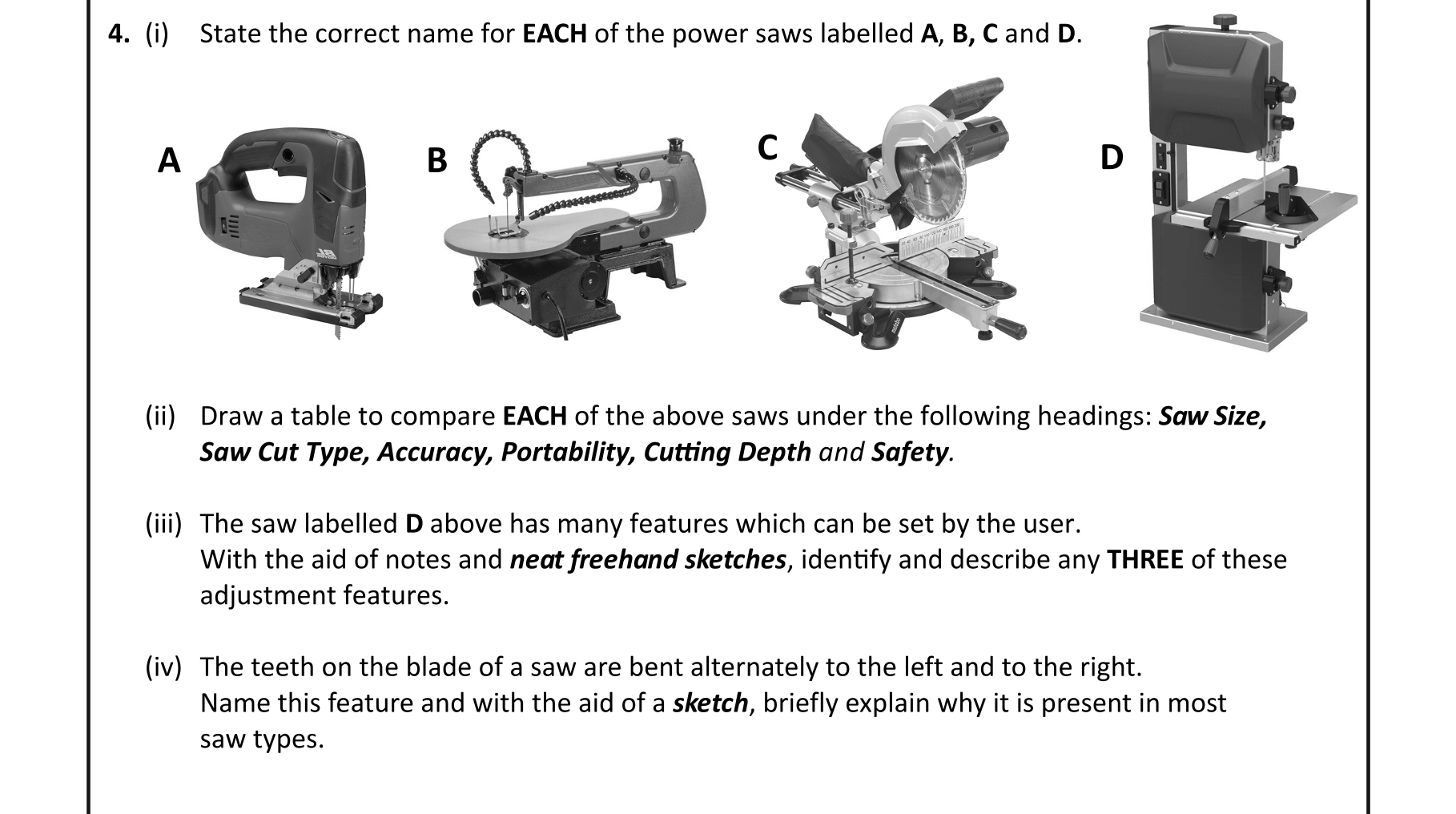 4. (i) State the correct name for EACH of the power saws labelled A, B, C and D.

A

B

C

D

(ii) Draw a table to compare EACH of the above saws under the following headings: Saw Size, Saw Cut Type, Accuracy, Portability, Cutting Depth and Safety.

(iii) The saw labelled D above has many features which can be set by the user. With the aid of notes and neat freehand sketches, identify and describe any THREE of these adjustment features.

(iv) The teeth on the blade of a saw are bent alternately to the left and to the right. Name this feature and with the aid of a sketch, briefly explain why it is present in most saw types.