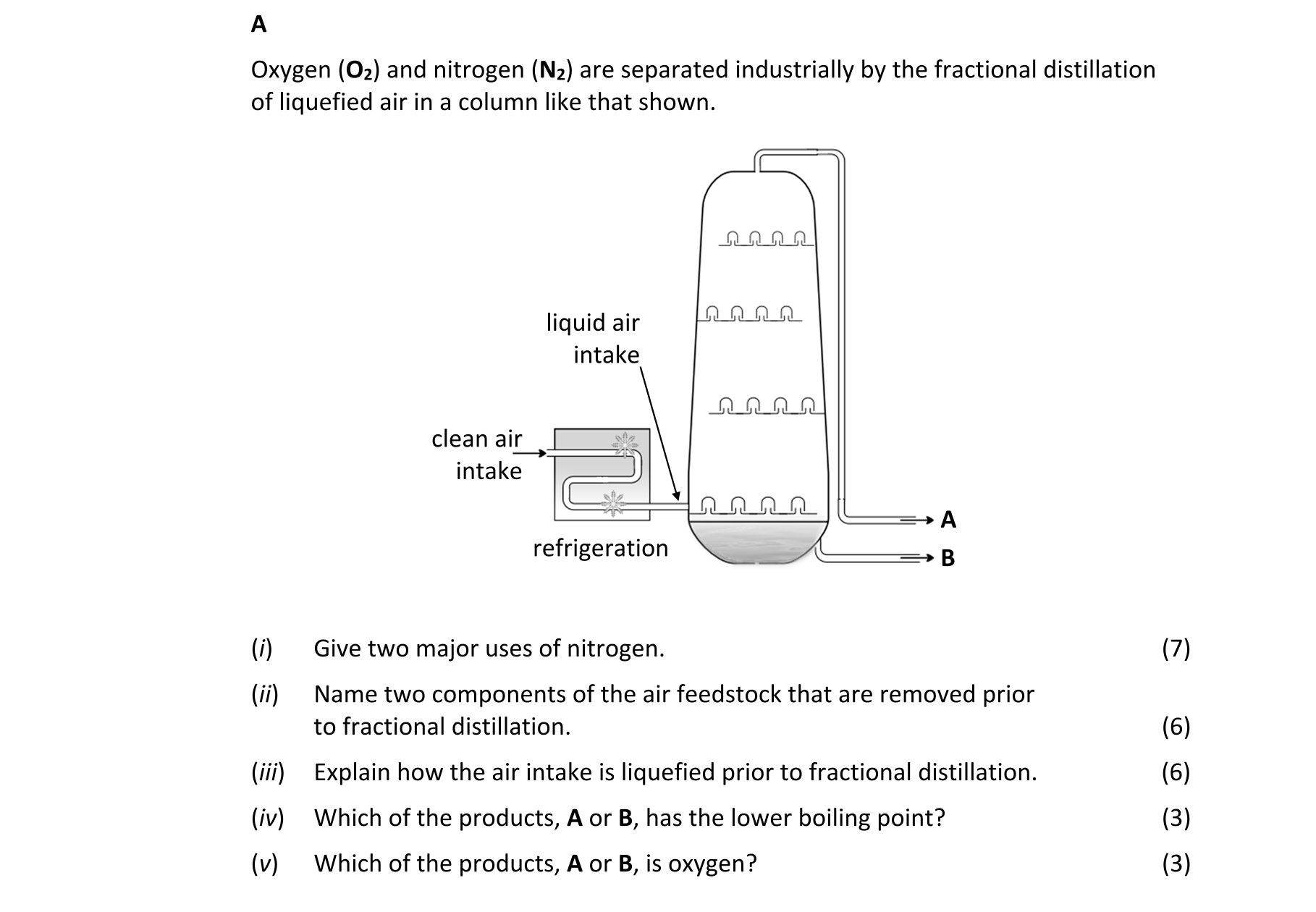 A

Oxygen ($O_2$) and nitrogen ($N_2$) are separated industrially by the fractional distillation of liquefied air in a column like that shown.

liquid air intake

clean air intake

refrigeration

A

B

(i) Give two major uses of nitrogen. (7)

(ii) Name two components of the air feedstock that are removed prior to fractional distillation. (6)

(iii) Explain how the air intake is liquefied prior to fractional distillation. (6)

(iv) Which of the products, A or B, has the lower boiling point? (3)

(v) Which of the products, A or B, is oxygen? (3)