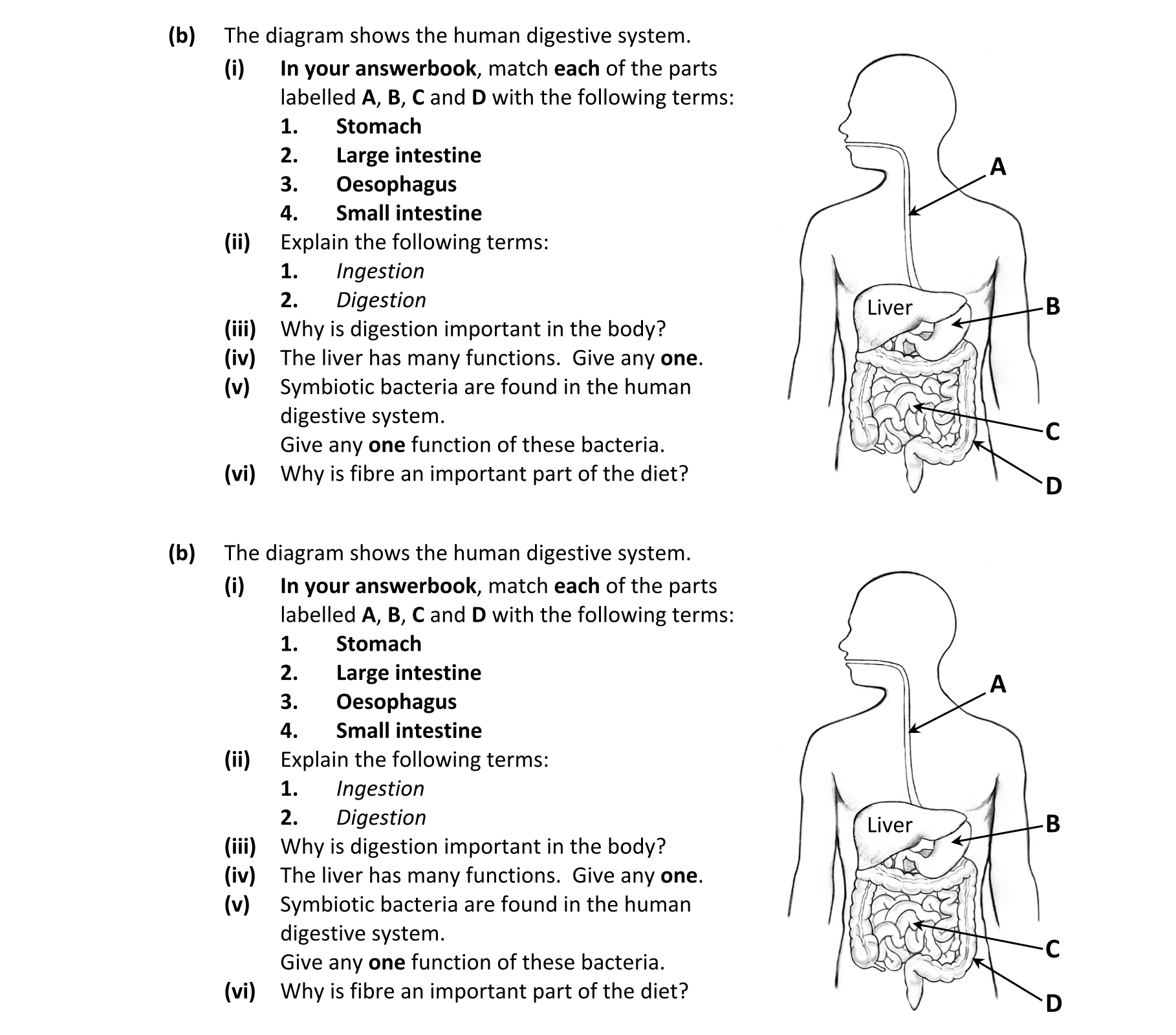 (b) The diagram shows the human digestive system.

(i) In your answerbook, match each of the parts labelled A, B, C and D with the following terms:

1. Stomach
2. Large intestine
3. Oesophagus
4. Small intestine

(ii) Explain the following terms:

1. Ingestion
2. Digestion

(iii) Why is digestion important in the body?
(iv) The liver has many functions. Give any one.
(v) Symbiotic bacteria are found in the human digestive system.
Give any one function of these bacteria.
(vi) Why is fibre an important part of the diet?

A
Liver
B
C
D

(b) The diagram shows the human digestive system.

(i) In your answerbook, match each of the parts labelled A, B, C and D with the following terms:

1. Stomach
2. Large intestine
3. Oesophagus
4. Small intestine

(ii) Explain the following terms:

1. Ingestion
2. Digestion

(iii) Why is digestion important in the body?
(iv) The liver has many functions. Give any one.
(v) Symbiotic bacteria are found in the human digestive system.
Give any one function of these bacteria.
(vi) Why is fibre an important part of the diet?

A
Liver
B
C
D