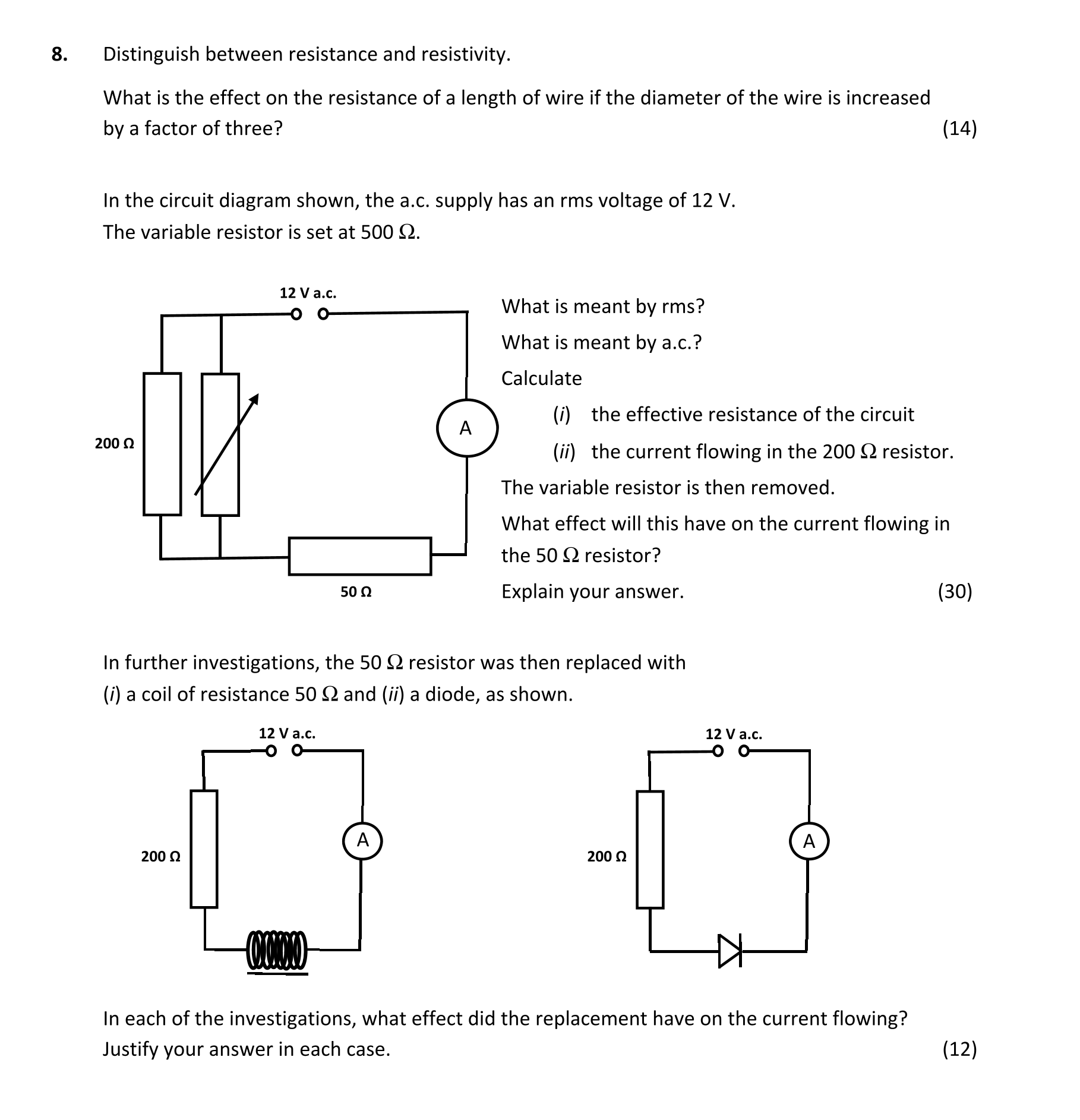 8. Distinguish between resistance and resistivity.

What is the effect on the resistance of a length of wire if the diameter of the wire is increased by a factor of three? (14)

In the circuit diagram shown, the a.c. supply has an rms voltage of 12 V.
The variable resistor is set at 500 Ω.

12 V a.c.

200 Ω

A

50 Ω

What is meant by rms?

What is meant by a.c.?

Calculate

(i) the effective resistance of the circuit

(ii) the current flowing in the 200 Ω resistor.

The variable resistor is then removed.

What effect will this have on the current flowing in the 50 Ω resistor?

Explain your answer. (30)

In further investigations, the 50 Ω resistor was then replaced with (i) a coil of resistance 50 Ω and (ii) a diode, as shown.

12 V a.c.

200 Ω

A

12 V a.c.

200 Ω

A

In each of the investigations, what effect did the replacement have on the current flowing?
Justify your answer in each case. (12)