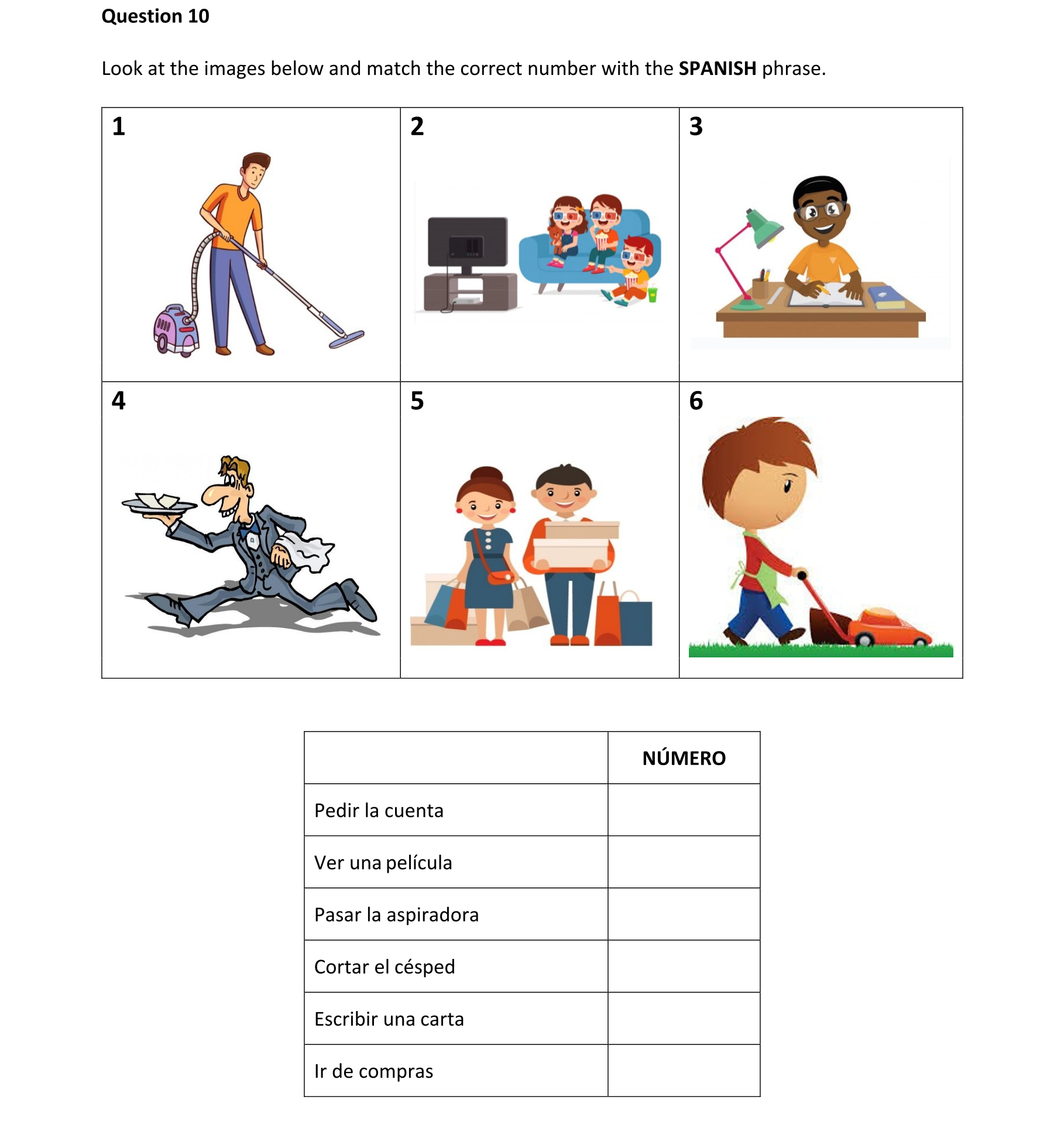 Question 10

Look at the images below and match the correct number with the SPANISH phrase.

| 1 | 2 | 3 |
|---|---|---|
| 4 | 5 | 6 |

| | NÚMERO |
|---|---|
| Pedir la cuenta | |
| Ver una película | |
| Pasar la aspiradora | |
| Cortar el césped | |
| Escribir una carta | |
| Ir de compras | |