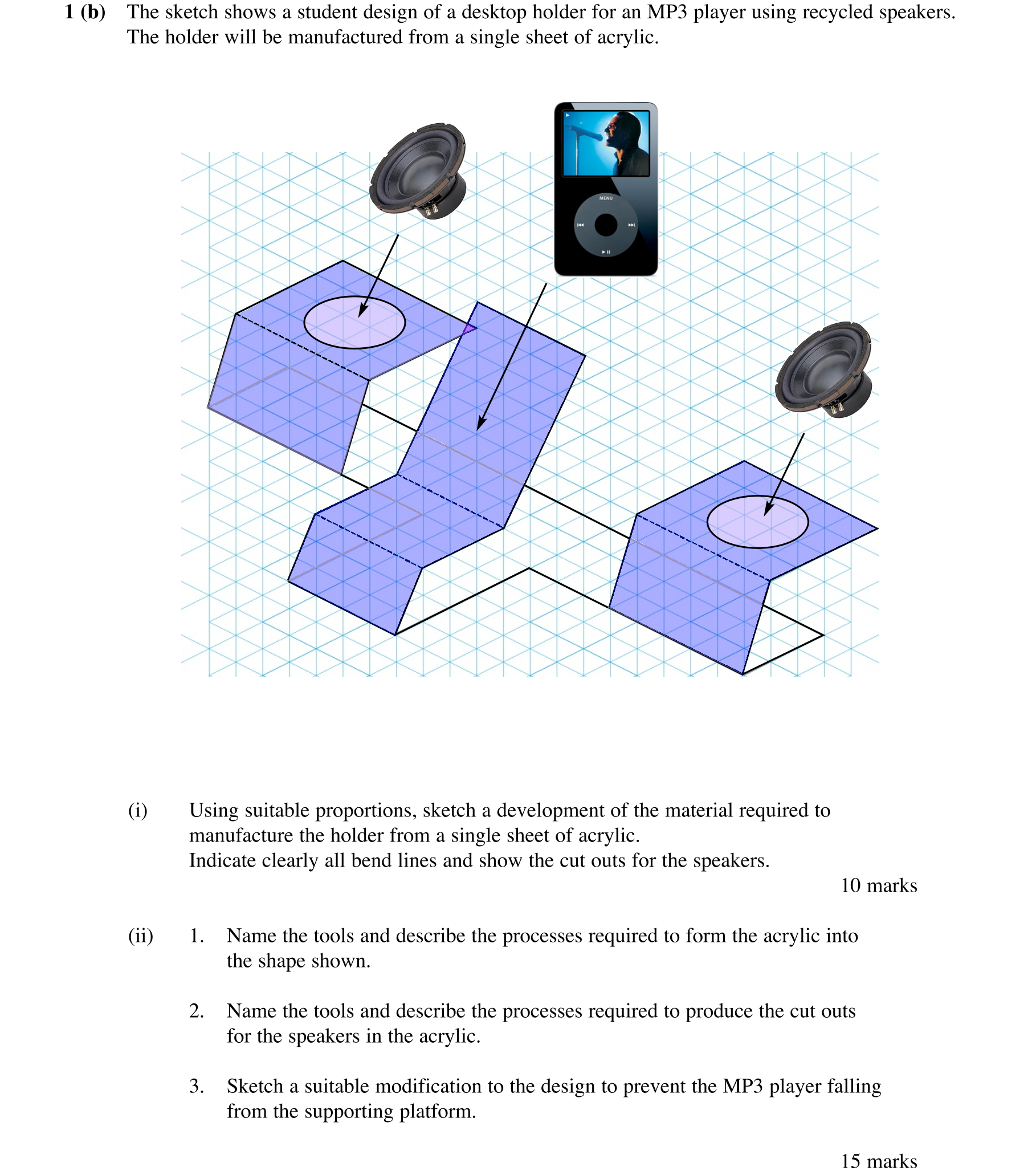 1 (b) The sketch shows a student design of a desktop holder for an MP3 player using recycled speakers. The holder will be manufactured from a single sheet of acrylic.

MENU

(i) Using suitable proportions, sketch a development of the material required to manufacture the holder from a single sheet of acrylic.
Indicate clearly all bend lines and show the cut outs for the speakers.

10 marks

(ii) 1. Name the tools and describe the processes required to form the acrylic into the shape shown.

2. Name the tools and describe the processes required to produce the cut outs for the speakers in the acrylic.

3. Sketch a suitable modification to the design to prevent the MP3 player falling from the supporting platform.

15 marks