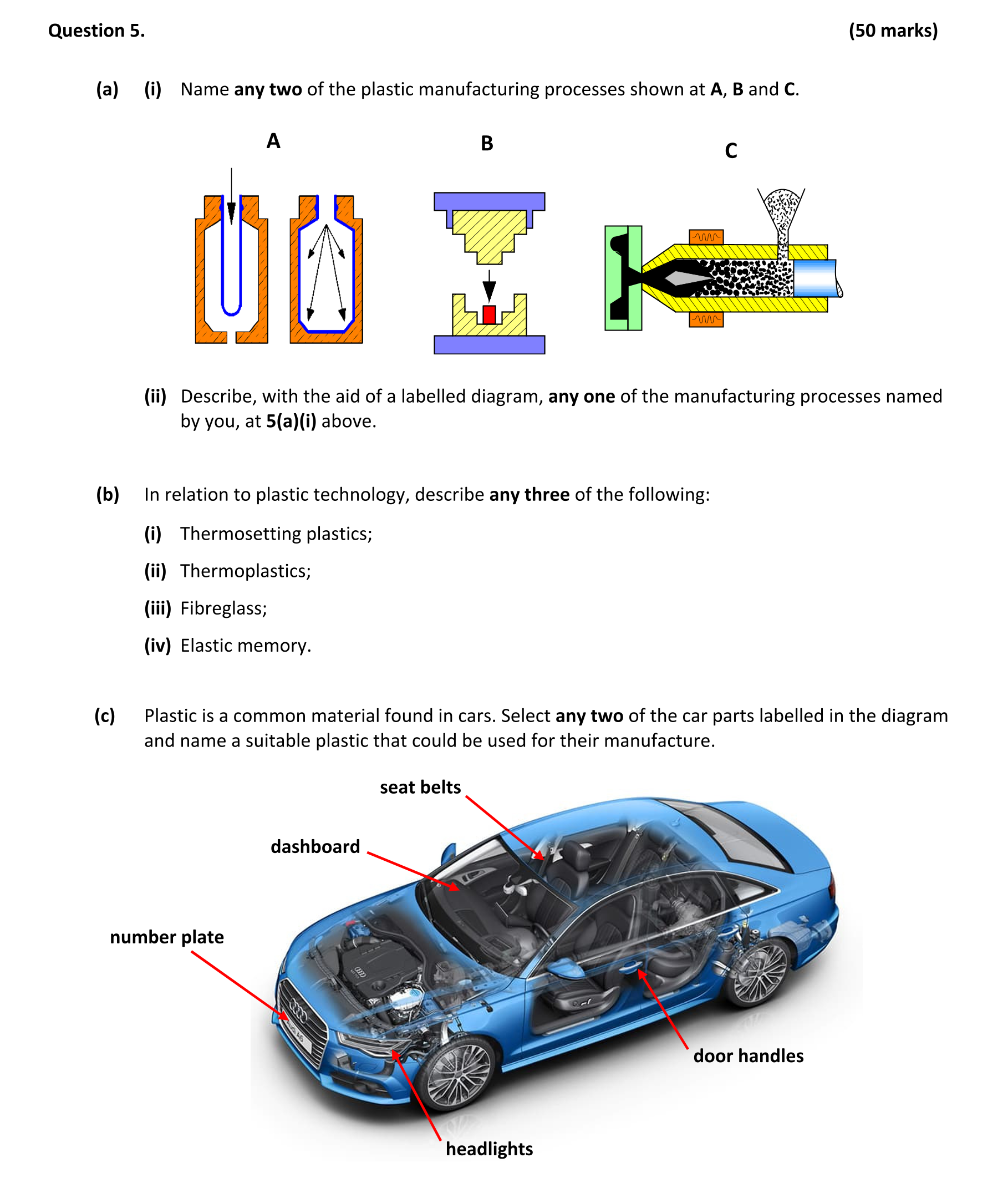 Question 5. (50 marks)

(a) (i) Name any two of the plastic manufacturing processes shown at A, B and C.

A

B

C

(ii) Describe, with the aid of a labelled diagram, any one of the manufacturing processes named by you, at 5(a)(i) above.

(b) In relation to plastic technology, describe any three of the following:

(i) Thermosetting plastics;

(ii) Thermoplastics;

(iii) Fibreglass;

(iv) Elastic memory.

(c) Plastic is a common material found in cars. Select any two of the car parts labelled in the diagram and name a suitable plastic that could be used for their manufacture.

seat belts

dashboard

number plate

door handles

headlights