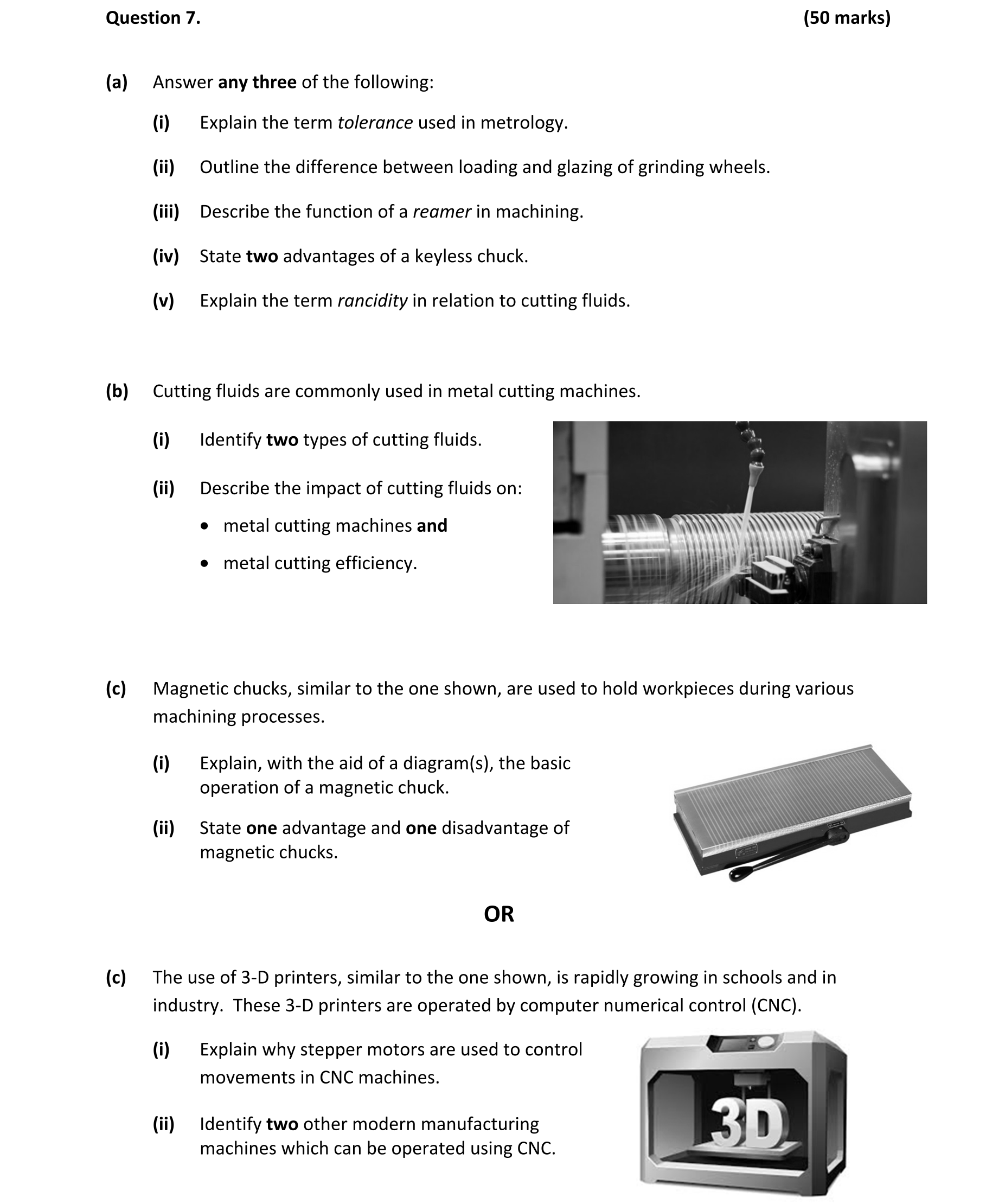 Question 7. (50 marks)

(a) Answer any three of the following:

(i) Explain the term tolerance used in metrology.

(ii) Outline the difference between loading and glazing of grinding wheels.

(iii) Describe the function of a reamer in machining.

(iv) State two advantages of a keyless chuck.

(v) Explain the term rancidity in relation to cutting fluids.

(b) Cutting fluids are commonly used in metal cutting machines.

(i) Identify two types of cutting fluids.

(ii) Describe the impact of cutting fluids on:

• metal cutting machines and

• metal cutting efficiency.

(c) Magnetic chucks, similar to the one shown, are used to hold workpieces during various machining processes.

(i) Explain, with the aid of a diagram(s), the basic operation of a magnetic chuck.

(ii) State one advantage and one disadvantage of magnetic chucks.

OR

(c) The use of 3-D printers, similar to the one shown, is rapidly growing in schools and in industry. These 3-D printers are operated by computer numerical control (CNC).

(i) Explain why stepper motors are used to control movements in CNC machines.

(ii) Identify two other modern manufacturing machines which can be operated using CNC.

3D