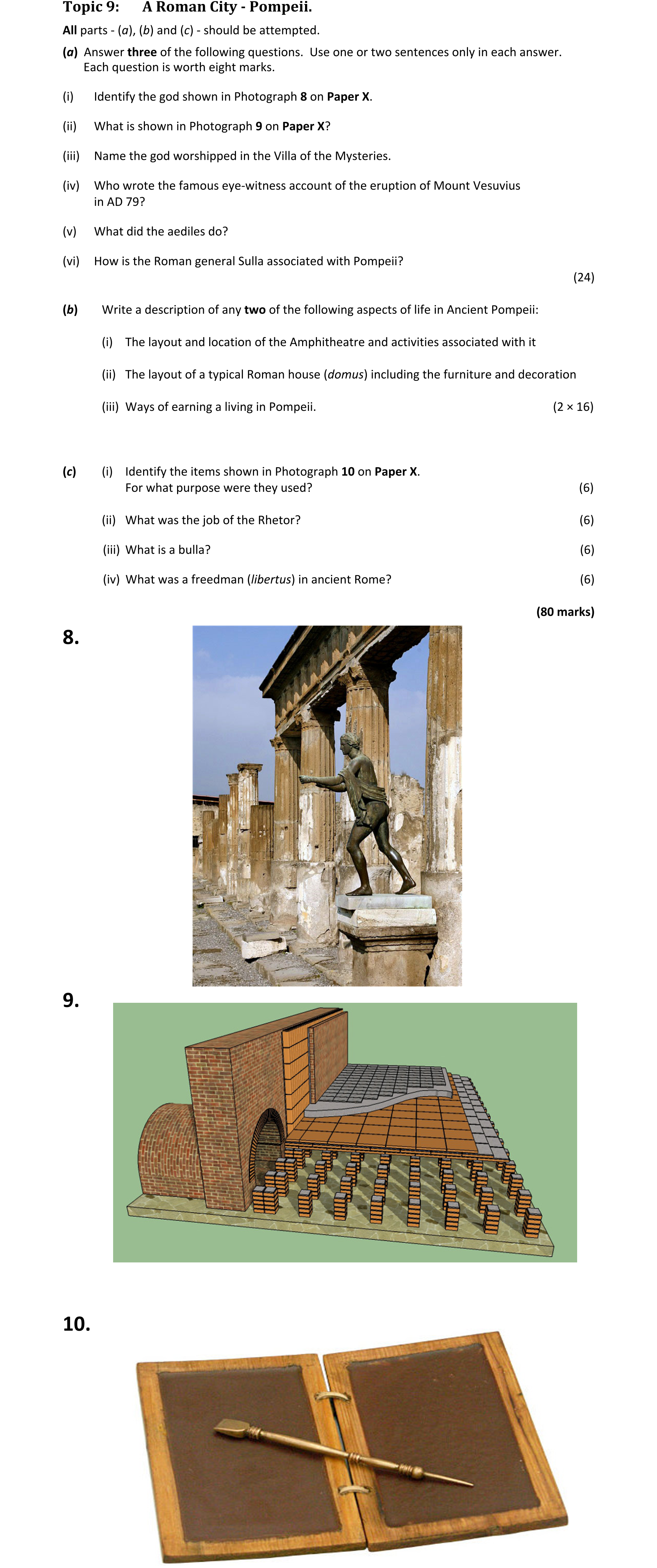 Topic 9: A Roman City - Pompeii.

All parts - (a), (b) and (c) - should be attempted.

(a) Answer three of the following questions. Use one or two sentences only in each answer. Each question is worth eight marks.

(i) Identify the god shown in Photograph 8 on Paper X.

(ii) What is shown in Photograph 9 on Paper X?

(iii) Name the god worshipped in the Villa of the Mysteries.

(iv) Who wrote the famous eye-witness account of the eruption of Mount Vesuvius in AD 79?

(v) What did the aediles do?

(vi) How is the Roman general Sulla associated with Pompeii?

(24)

(b) Write a description of any two of the following aspects of life in Ancient Pompeii:

(i) The layout and location of the Amphitheatre and activities associated with it

(ii) The layout of a typical Roman house (domus) including the furniture and decoration

(iii) Ways of earning a living in Pompeii. (2 × 16)

(c) (i) Identify the items shown in Photograph 10 on Paper X. For what purpose were they used? (6)

(ii) What was the job of the Rhetor? (6)

(iii) What is a bulla? (6)

(iv) What was a freedman (libertus) in ancient Rome? (6)

(80 marks)

8.

9.

10.