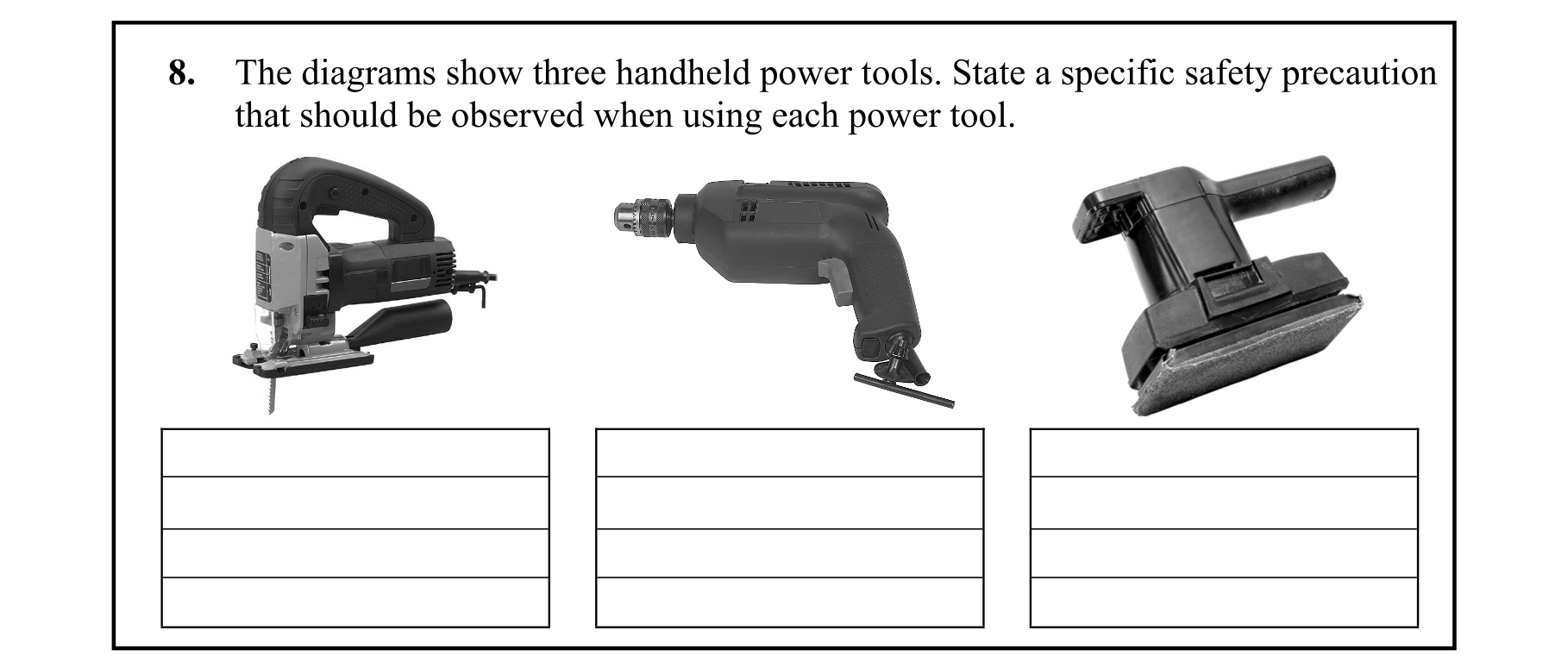 8. The diagrams show three handheld power tools. State a specific safety precaution that should be observed when using each power tool.