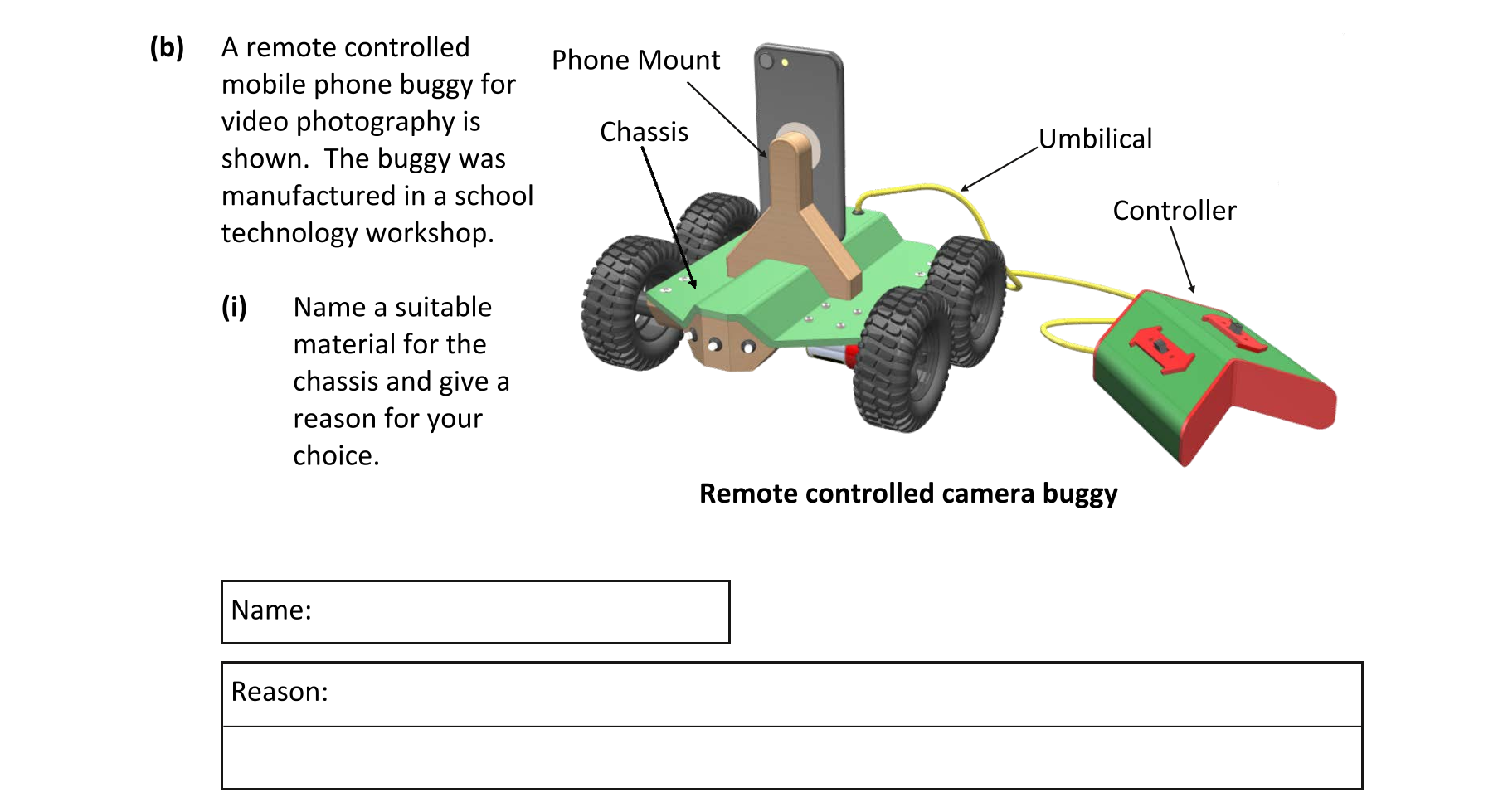 (b) A remote controlled mobile phone buggy for video photography is shown. The buggy was manufactured in a school technology workshop.

(i) Name a suitable material for the chassis and give a reason for your choice.

Phone Mount

Chassis

Umbilical

Controller

Remote controlled camera buggy

Name:

Reason: