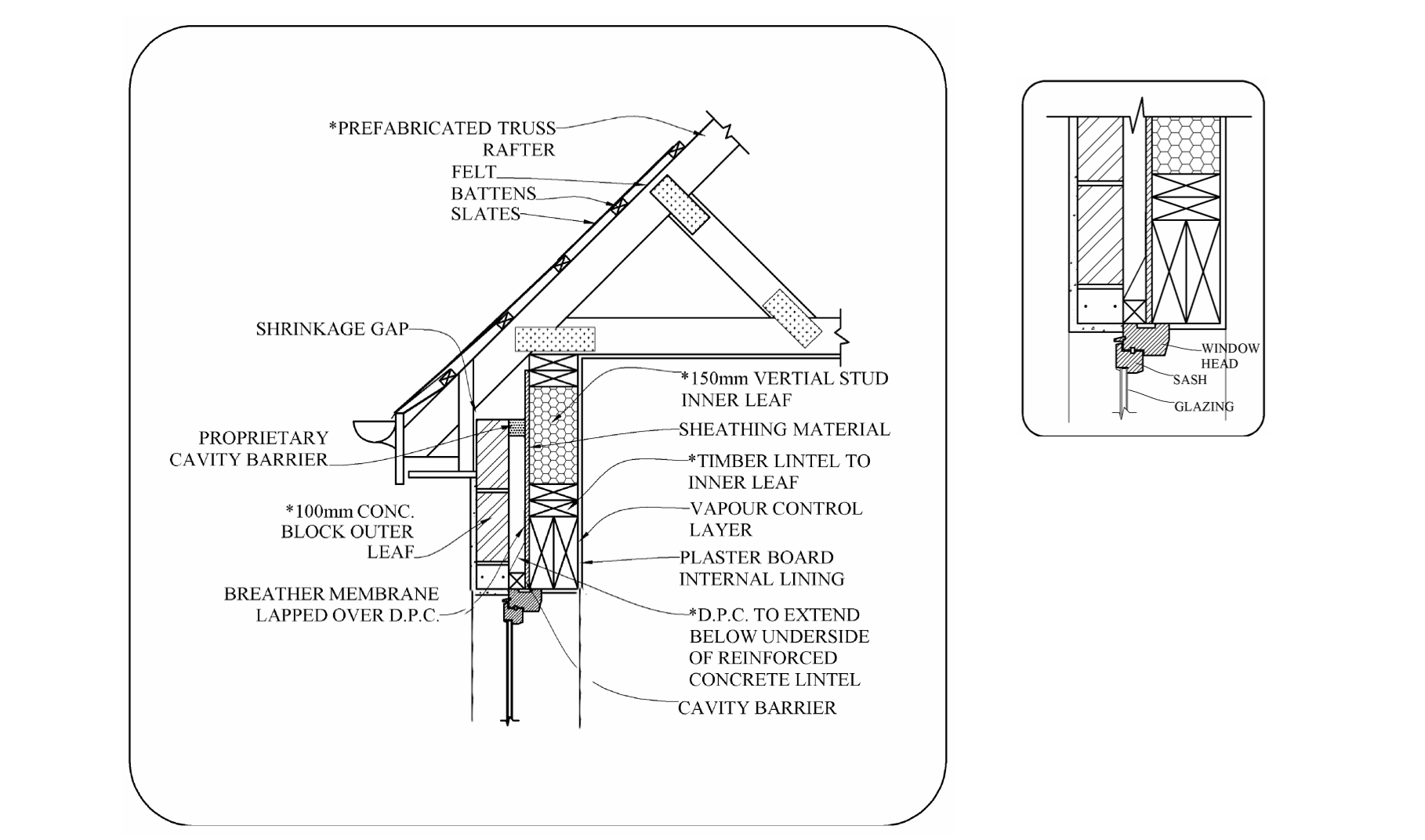 *PREFABRICATED TRUSS RAFTER

FELT

BATTENS

SLATES

SHRINKAGE GAP

PROPRIETARY CAVITY BARRIER

*100mm CONC. BLOCK OUTER LEAF

BREATHER MEMBRANE LAPPED OVER D.P.C.

*150mm VERTIAL STUD INNER LEAF

SHEATHING MATERIAL

*TIMBER LINTEL TO INNER LEAF

VAPOUR CONTROL LAYER

PLASTER BOARD INTERNAL LINING

*D.P.C. TO EXTEND BELOW UNDERSIDE OF REINFORCED CONCRETE LINTEL

CAVITY BARRIER

WINDOW HEAD

SASH

GLAZING