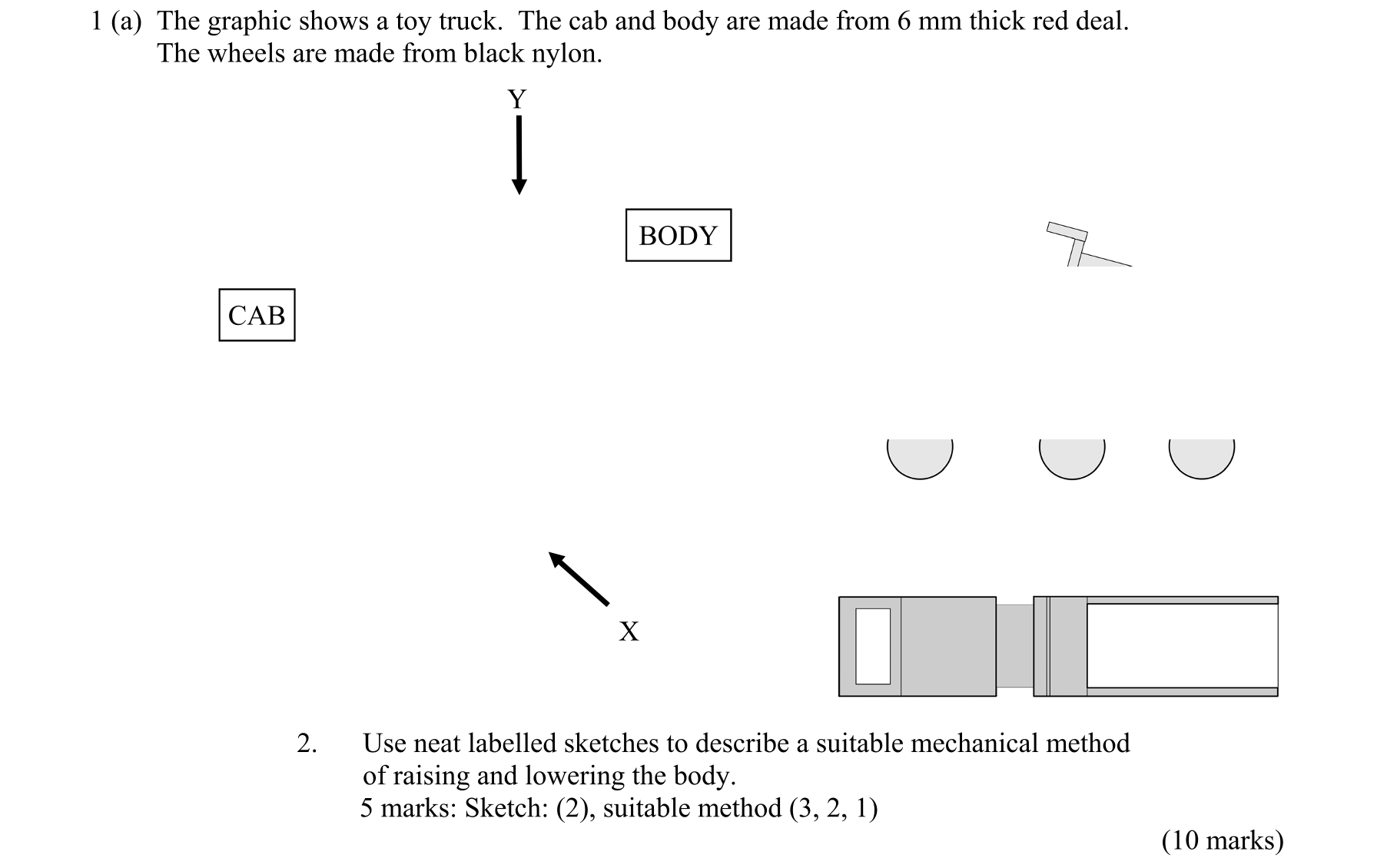 1 (a) The graphic shows a toy truck. The cab and body are made from 6 mm thick red deal. The wheels are made from black nylon.

Y

BODY

CAB

X

2. Use neat labelled sketches to describe a suitable mechanical method of raising and lowering the body.
5 marks: Sketch: (2), suitable method (3, 2, 1)

(10 marks)