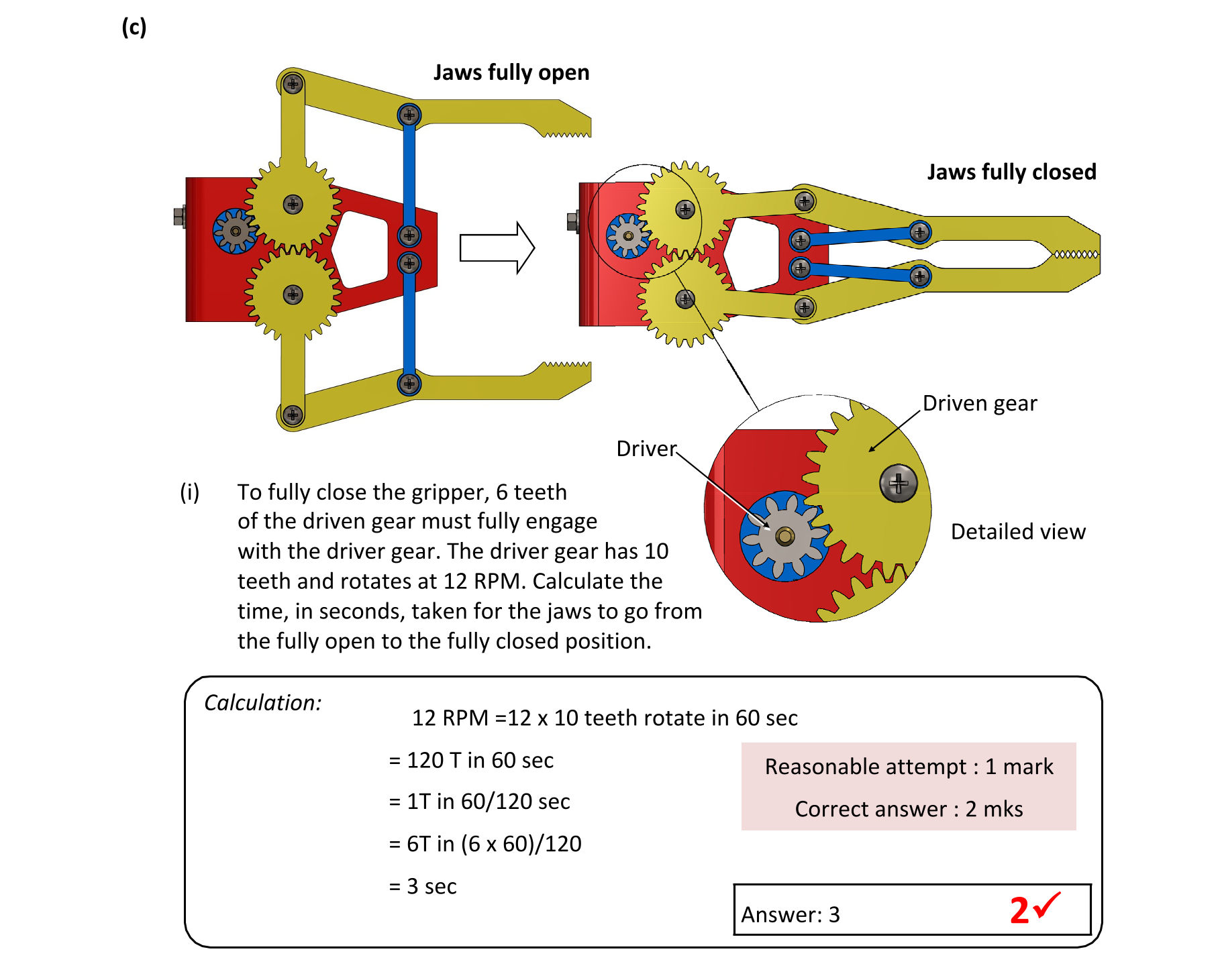 (c)

Jaws fully open

Jaws fully closed

Driven gear

Driver

Detailed view

(i) To fully close the gripper, 6 teeth of the driven gear must fully engage with the driver gear. The driver gear has 10 teeth and rotates at 12 RPM. Calculate the time, in seconds, taken for the jaws to go from the fully open to the fully closed position.

Calculation:

12 RPM =12 x 10 teeth rotate in 60 sec

= 120 T in 60 sec

= 1T in 60/120 sec

= 6T in (6 x 60)/120

= 3 sec

Reasonable attempt : 1 mark

Correct answer : 2 mks

Answer: 3

2✓