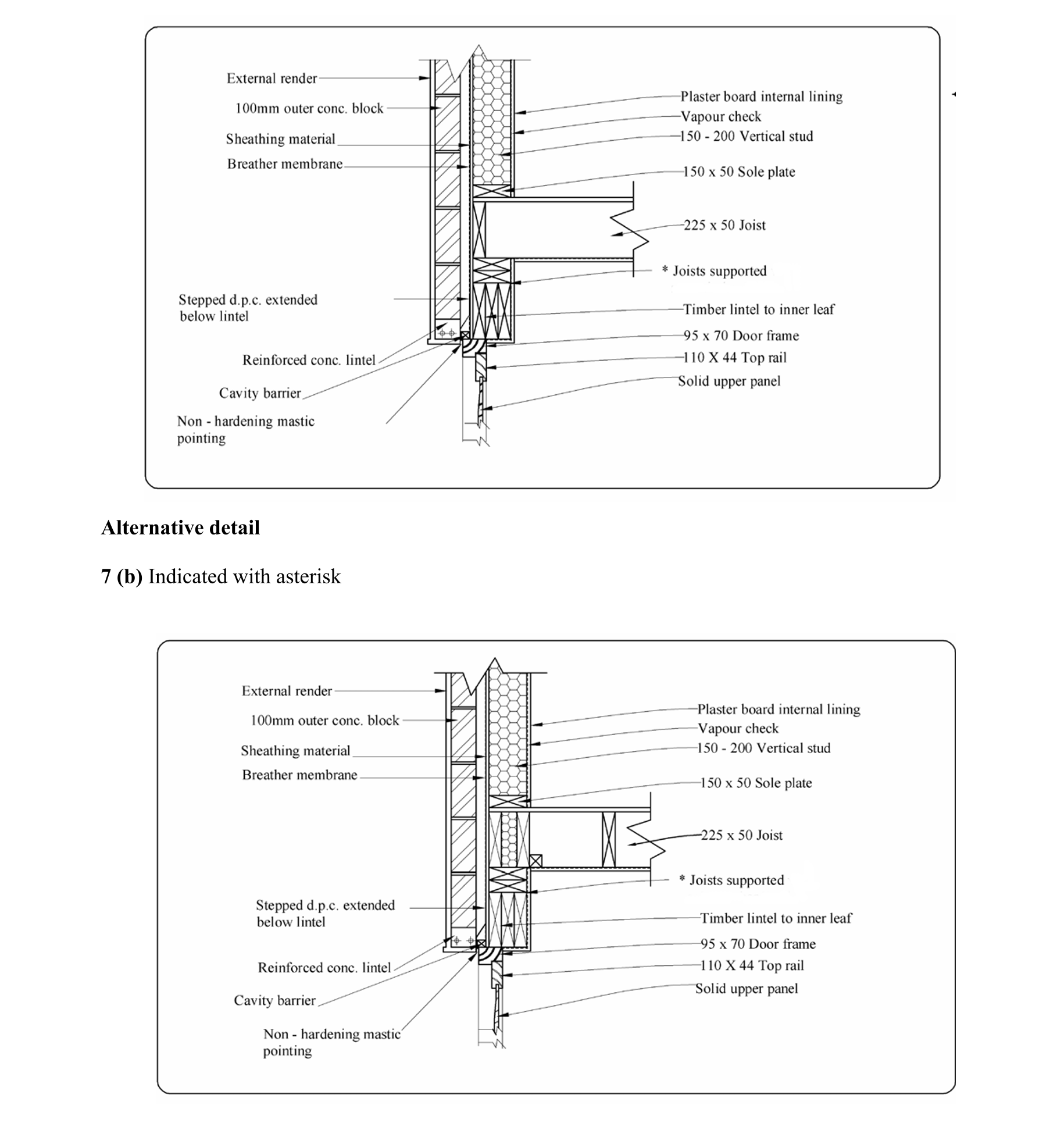 External render
100mm outer conc. block
Sheathing material
Breather membrane
Stepped d.p.c. extended below lintel
Reinforced conc. lintel
Cavity barrier
Non - hardening mastic pointing
Plaster board internal lining
Vapour check
150 - 200 Vertical stud
150 x 50 Sole plate
225 x 50 Joist
* Joists supported
Timber lintel to inner leaf
95 x 70 Door frame
110 X 44 Top rail
Solid upper panel

**Alternative detail**

**7 (b)** Indicated with asterisk

External render
100mm outer conc. block
Sheathing material
Breather membrane
Stepped d.p.c. extended below lintel
Reinforced conc. lintel
Cavity barrier
Non - hardening mastic pointing
Plaster board internal lining
Vapour check
150 - 200 Vertical stud
150 x 50 Sole plate
225 x 50 Joist
* Joists supported
Timber lintel to inner leaf
95 x 70 Door frame
110 X 44 Top rail
Solid upper panel