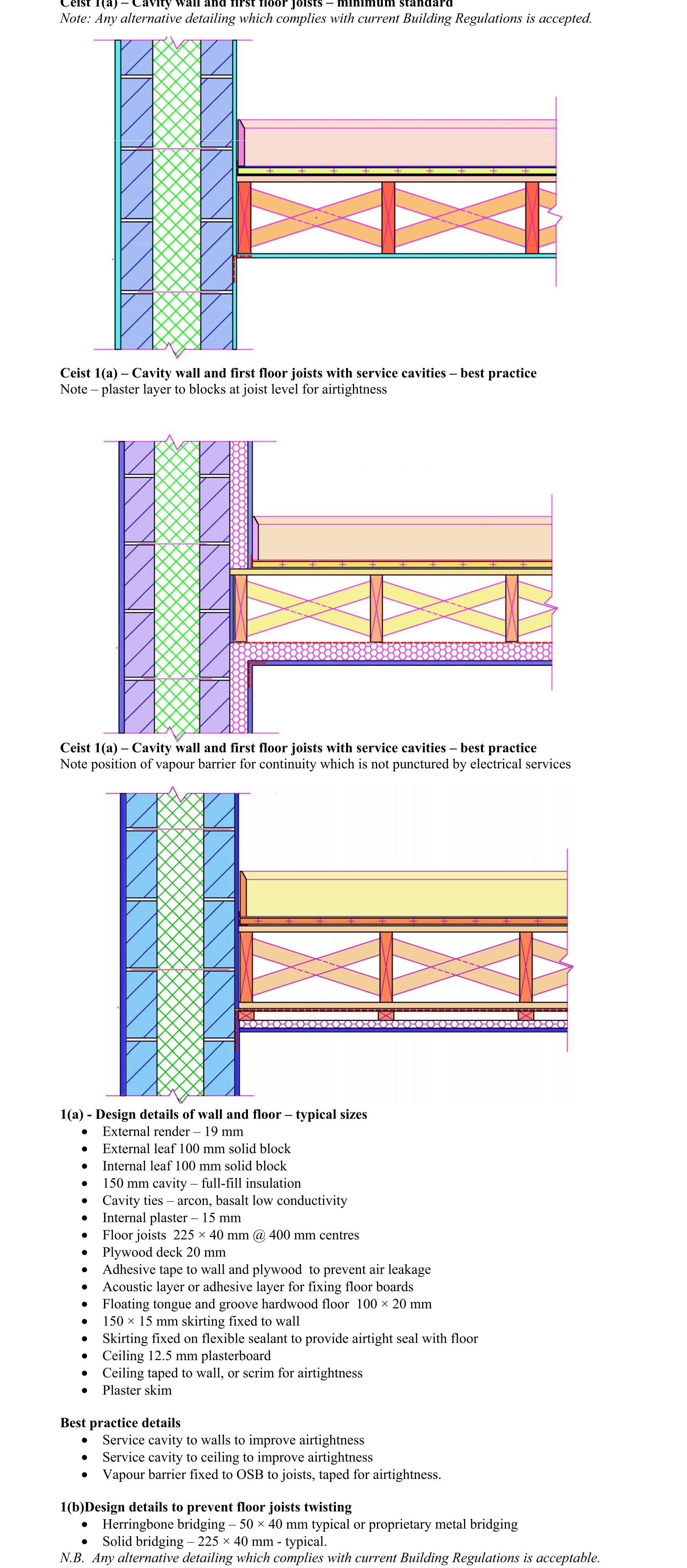 Ceist 1(a) – Cavity wall and first floor joists – minimum standard
Note: Any alternative detailing which complies with current Building Regulations is accepted.

Ceist 1(a) – Cavity wall and first floor joists with service cavities – best practice
Note – plaster layer to blocks at joist level for airtightness

Ceist 1(a) – Cavity wall and first floor joists with service cavities – best practice
Note position of vapour barrier for continuity which is not punctured by electrical services

1(a) - Design details of wall and floor – typical sizes
• External render – 19 mm
• External leaf 100 mm solid block
• Internal leaf 100 mm solid block
• 150 mm cavity – full-fill insulation
• Cavity ties – arcon, basalt low conductivity
• Internal plaster – 15 mm
• Floor joists 225 × 40 mm @ 400 mm centres
• Plywood deck 20 mm
• Adhesive tape to wall and plywood to prevent air leakage
• Acoustic layer or adhesive layer for fixing floor boards
• Floating tongue and groove hardwood floor 100 × 20 mm
• 150 × 15 mm skirting fixed to wall
• Skirting fixed on flexible sealant to provide airtight seal with floor
• Ceiling 12.5 mm plasterboard
• Ceiling taped to wall, or scrim for airtightness
• Plaster skim

Best practice details
• Service cavity to walls to improve airtightness
• Service cavity to ceiling to improve airtightness
• Vapour barrier fixed to OSB to joists, taped for airtightness.

1(b)Design details to prevent floor joists twisting
• Herringbone bridging – 50 × 40 mm typical or proprietary metal bridging
• Solid bridging – 225 × 40 mm - typical.
N.B. Any alternative detailing which complies with current Building Regulations is acceptable.