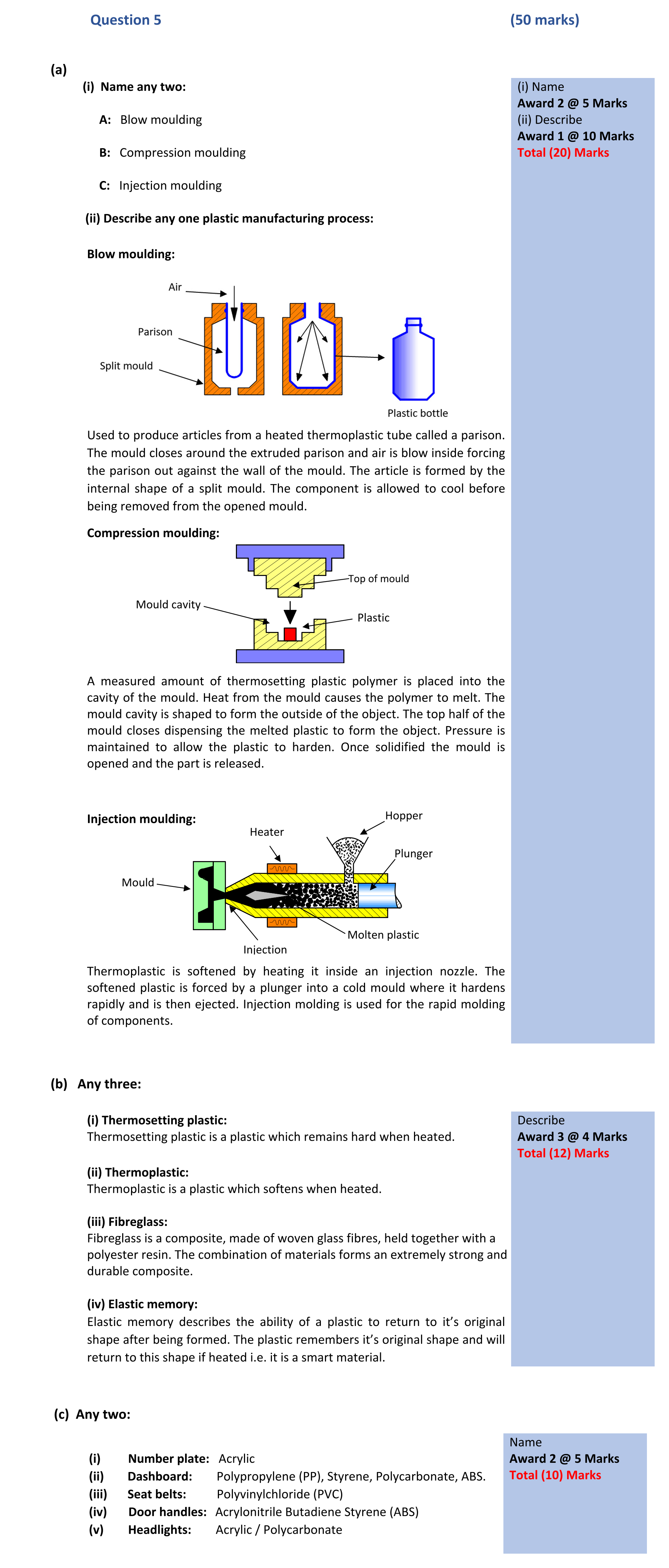 Question 5

(50 marks)

(a)

(i) Name any two:

A: Blow moulding

B: Compression moulding

C: Injection moulding

(ii) Describe any one plastic manufacturing process:

Blow moulding:

Air

Parison

Split mould

Plastic bottle

Used to produce articles from a heated thermoplastic tube called a parison. The mould closes around the extruded parison and air is blow inside forcing the parison out against the wall of the mould. The article is formed by the internal shape of a split mould. The component is allowed to cool before being removed from the opened mould.

Compression moulding:

Top of mould

Mould cavity

Plastic

A measured amount of thermosetting plastic polymer is placed into the cavity of the mould. Heat from the mould causes the polymer to melt. The mould cavity is shaped to form the outside of the object. The top half of the mould closes dispensing the melted plastic to form the object. Pressure is maintained to allow the plastic to harden. Once solidified the mould is opened and the part is released.

Injection moulding:

Heater

Hopper

Plunger

Mould

Molten plastic

Injection

Thermoplastic is softened by heating it inside an injection nozzle. The softened plastic is forced by a plunger into a cold mould where it hardens rapidly and is then ejected. Injection molding is used for the rapid molding of components.

(i) Name
Award 2 @ 5 Marks
(ii) Describe
Award 1 @ 10 Marks
Total (20) Marks

(b) Any three:

(i) Thermosetting plastic:
Thermosetting plastic is a plastic which remains hard when heated.

(ii) Thermoplastic:
Thermoplastic is a plastic which softens when heated.

(iii) Fibreglass:
Fibreglass is a composite, made of woven glass fibres, held together with a polyester resin. The combination of materials forms an extremely strong and durable composite.

(iv) Elastic memory:
Elastic memory describes the ability of a plastic to return to it's original shape after being formed. The plastic remembers it's original shape and will return to this shape if heated i.e. it is a smart material.

Describe
Award 3 @ 4 Marks
Total (12) Marks

(c) Any two:

(i) Number plate: Acrylic
(ii) Dashboard: Polypropylene (PP), Styrene, Polycarbonate, ABS.
(iii) Seat belts: Polyvinylchloride (PVC)
(iv) Door handles: Acrylonitrile Butadiene Styrene (ABS)
(v) Headlights: Acrylic / Polycarbonate

Name
Award 2 @ 5 Marks
Total (10) Marks