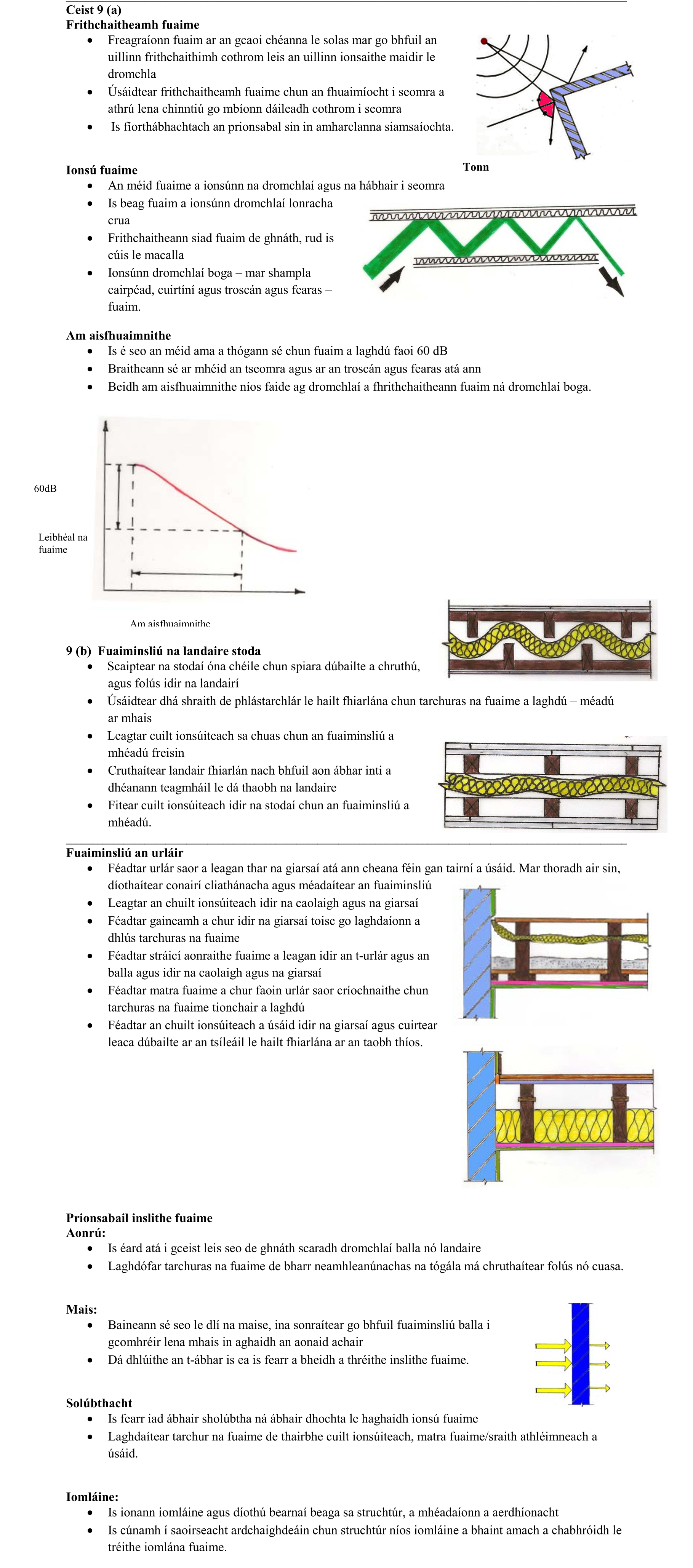 Ceist 9 (a)
Frithchaitheamh fuaime

- Freagraíonn fuaim ar an gcaoi chéanna le solas mar go bhfuil an uillinn frithchaithimh cothrom leis an uillinn ionsaithe maidir le dromchla
- Úsáidtear frithchaitheamh fuaime chun an fhuaimíocht i seomra a athrú lena chinntiú go mbíonn dáileadh cothrom i seomra
- Is fíorthábhachtach an prionsabal sin in amharclanna siamsaíochta.

Tonn

Ionsú fuaime

- An méid fuaime a ionsúnn na dromchlaí agus na hábhair i seomra
- Is beag fuaim a ionsúnn dromchlaí lonracha crua
- Frithchaitheann siad fuaim de ghnáth, rud is cúis le macalla
- Ionsúnn dromchlaí boga – mar shampla cairpéad, cuirtíní agus troscán agus fearas – fuaim.

Am aisfhuaimnithe

- Is é seo an méid ama a thógann sé chun fuaim a laghdú faoi 60 dB
- Braitheann sé ar mhéid an tseomra agus ar an troscán agus fearas atá ann
- Beidh am aisfhuaimnithe níos faide ag dromchlaí a fhrithchaitheann fuaim ná dromchlaí boga.

60dB

Leibhéal na fuaime

Am aisfhuaimnithe

9 (b) Fuaiminsliú na landaire stoda

- Scaiptear na stodaí óna chéile chun spiara dúbailte a chruthú, agus folús idir na landairí
- Úsáidtear dhá shraith de phlástarchlár le hailt fhiarlána chun tarchuras na fuaime a laghdú – méadú ar mhais
- Leagtar cuilt ionsúiteach sa chuas chun an fuaiminsliú a mhéadú freisin
- Cruthaítear landair fhiarlán nach bhfuil aon ábhar inti a dhéanann teagmháil le dá thaobh na landaire
- Fitear cuilt ionsúiteach idir na stodaí chun an fuaiminsliú a mhéadú.

Fuaiminsliú an urláir

- Féadtar urlár saor a leagan thar na giarsaí atá ann cheana féin gan tairní a úsáid. Mar thoradh air sin, díothaítear conairí cliathánacha agus méadaítear an fuaiminsliú
- Leagtar an chuilt ionsúiteach idir na caolaigh agus na giarsaí
- Féadtar gaineamh a chur idir na giarsaí toisc go laghdaíonn a dhlús tarchuras na fuaime
- Féadtar stráicí aonraithe fuaime a leagan idir an t-urlár agus an balla agus idir na caolaigh agus na giarsaí
- Féadtar matra fuaime a chur faoin urlár saor críochnaithe chun tarchuras na fuaime tionchair a laghdú
- Féadtar an chuilt ionsúiteach a úsáid idir na giarsaí agus cuirtear leaca dúbailte ar an tsíleáil le hailt fhiarlána ar an taobh thíos.

Prionsabail inslithe fuaime
Aonrú:

- Is éard atá i gceist leis seo de ghnáth scaradh dromchlaí balla nó landaire
- Laghdófar tarchuras na fuaime de bharr neamhleanúnachas na tógála má chruthaítear folús nó cuasa.

Mais:

- Baineann sé seo le dlí na maise, ina sonraítear go bhfuil fuaiminsliú balla i gcomhréir lena mhais in aghaidh an aonaid achair
- Dá dhlúithe an t-ábhar is ea is fearr a bheidh a thréithe inslithe fuaime.

Solúbthacht

- Is fearr iad ábhair sholúbtha ná ábhair dhochta le haghaidh ionsú fuaime
- Laghdaítear tarchur na fuaime de thairbhe cuilt ionsúiteach, matra fuaime/sraith athléimneach a úsáid.

Iomláine:

- Is ionann iomláine agus díothú bearnaí beaga sa struchtúr, a mhéadaíonn a aerdhíonacht
- Is cúnamh í saoirseacht ardchaighdeáin chun struchtúr níos iomláine a bhaint amach a chabhróidh le tréithe iomlána fuaime.